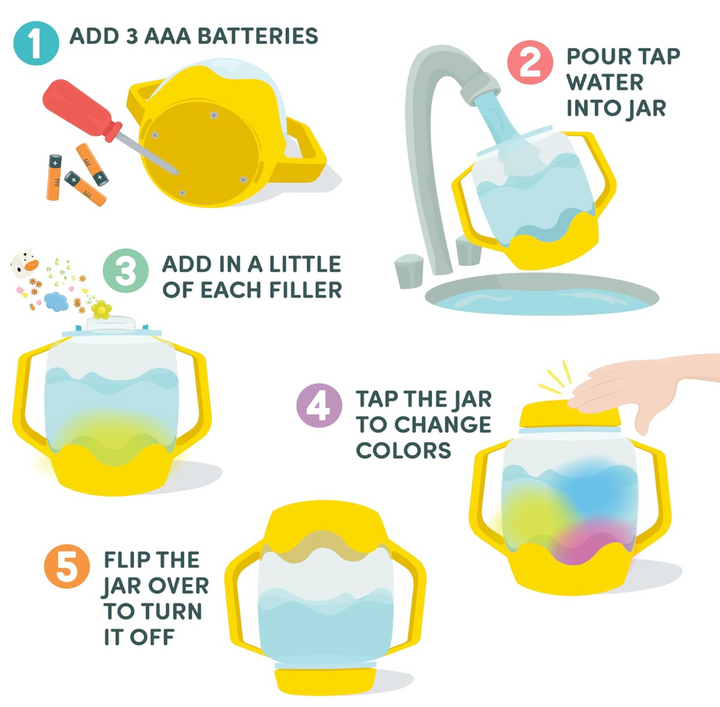 1 ADD 3 AAA BATTERIES

2 POUR TAP WATER INTO JAR

3 ADD IN A LITTLE OF EACH FILLER

4 TAP THE JAR TO CHANGE COLORS

5 FLIP THE JAR OVER TO TURN IT OFF